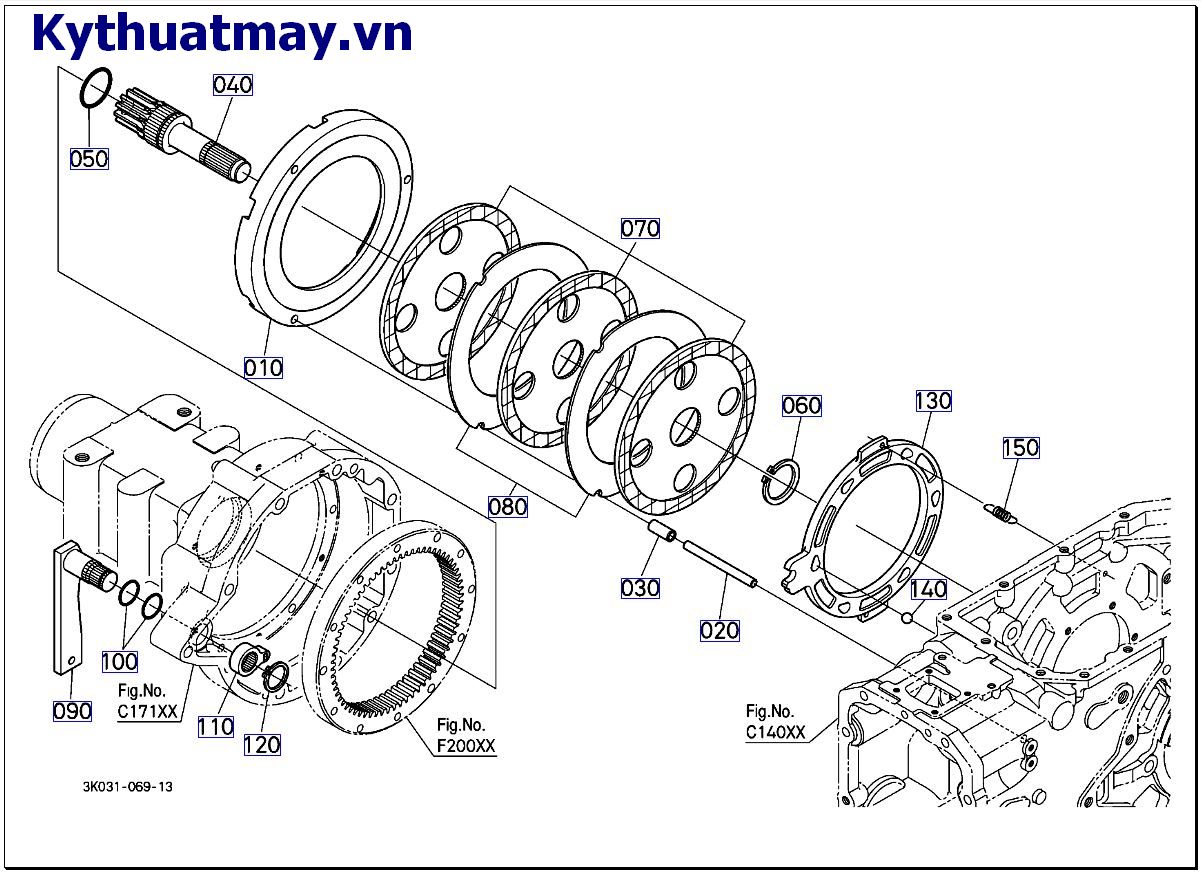 Kythuatmay.vn

040

050

070

010

060

130

150

080

030

020

140

100

090

Fig.No.
C171XX

110

120

Fig.No.
F200XX

Fig.No.
C140XX

3K031-069-13